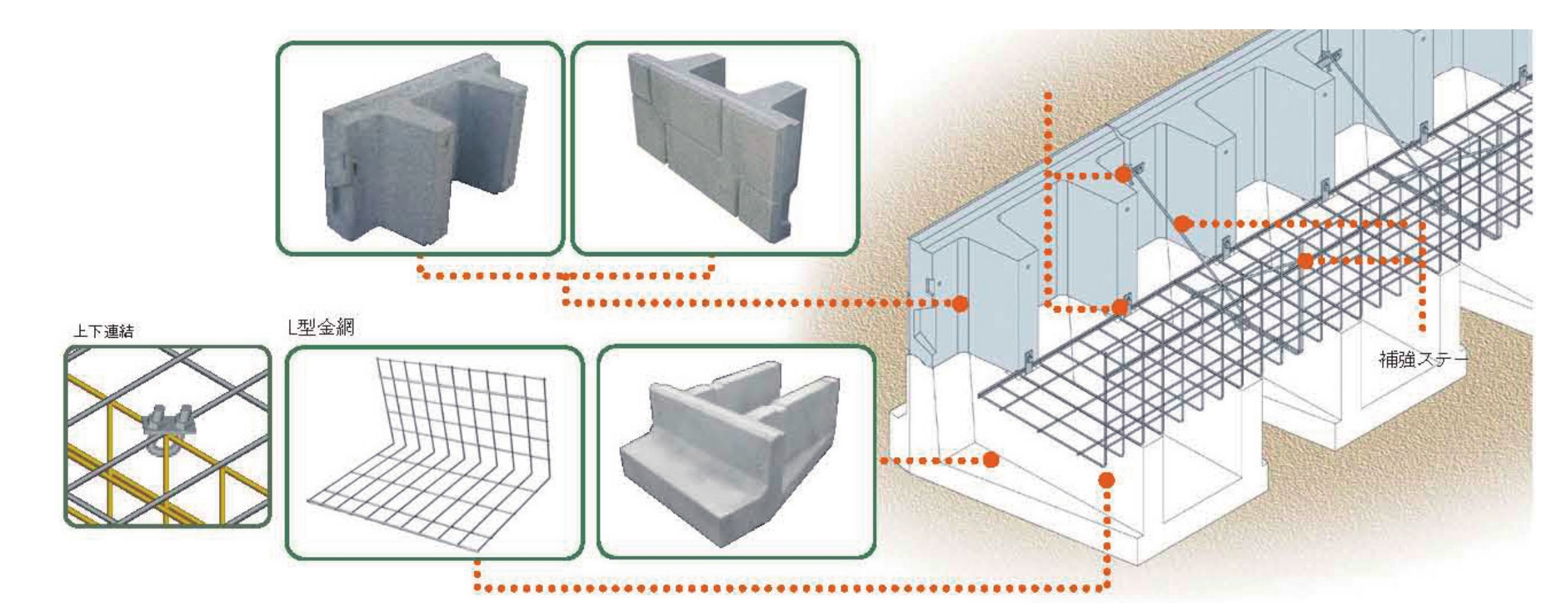 上下連結

L型金網

補強ステー